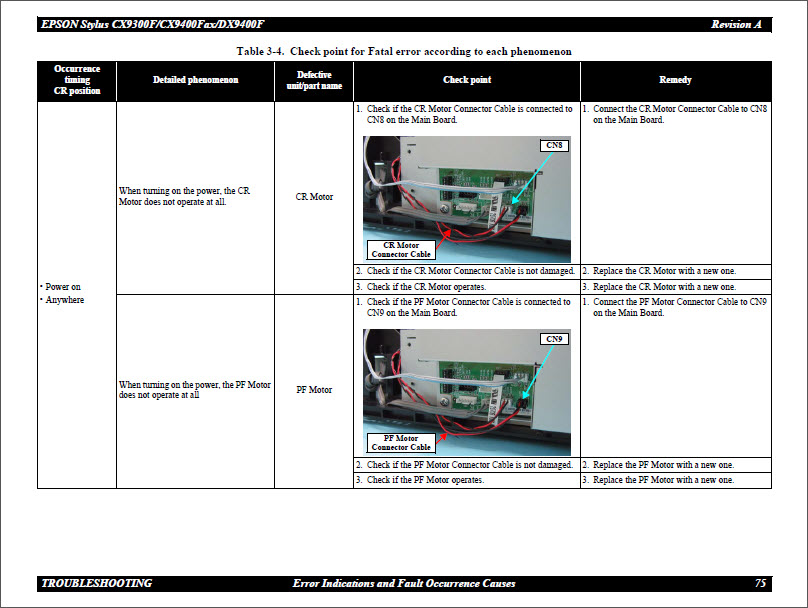 EPSON Stylus CX9300F/CX9400Fax/DX9400F Revision A

Table 3-4. Check point for Fatal error according to each phenomenon

| Occurrence timing CR position | Detailed phenomenon | Defective unit/part name | Check point | Remedy |
|---|---|---|---|---|
| • Power on • Anywhere | When turning on the power, the CR Motor does not operate at all. | CR Motor | 1. Check if the CR Motor Connector Cable is connected to CN8 on the Main Board. CN8 CR Motor Connector Cable | 1. Connect the CR Motor Connector Cable to CN8 on the Main Board. |
| | | | 2. Check if the CR Motor Connector Cable is not damaged. | 2. Replace the CR Motor with a new one. |
| | | | 3. Check if the CR Motor operates. | 3. Replace the CR Motor with a new one. |
| | When turning on the power, the PF Motor does not operate at all | PF Motor | 1. Check if the PF Motor Connector Cable is connected to CN9 on the Main Board. CN9 PF Motor Connector Cable | 1. Connect the PF Motor Connector Cable to CN9 on the Main Board. |
| | | | 2. Check if the PF Motor Connector Cable is not damaged. | 2. Replace the PF Motor with a new one. |
| | | | 3. Check if the PF Motor operates. | 3. Replace the PF Motor with a new one. |

TROUBLESHOOTING Error Indications and Fault Occurrence Causes 75